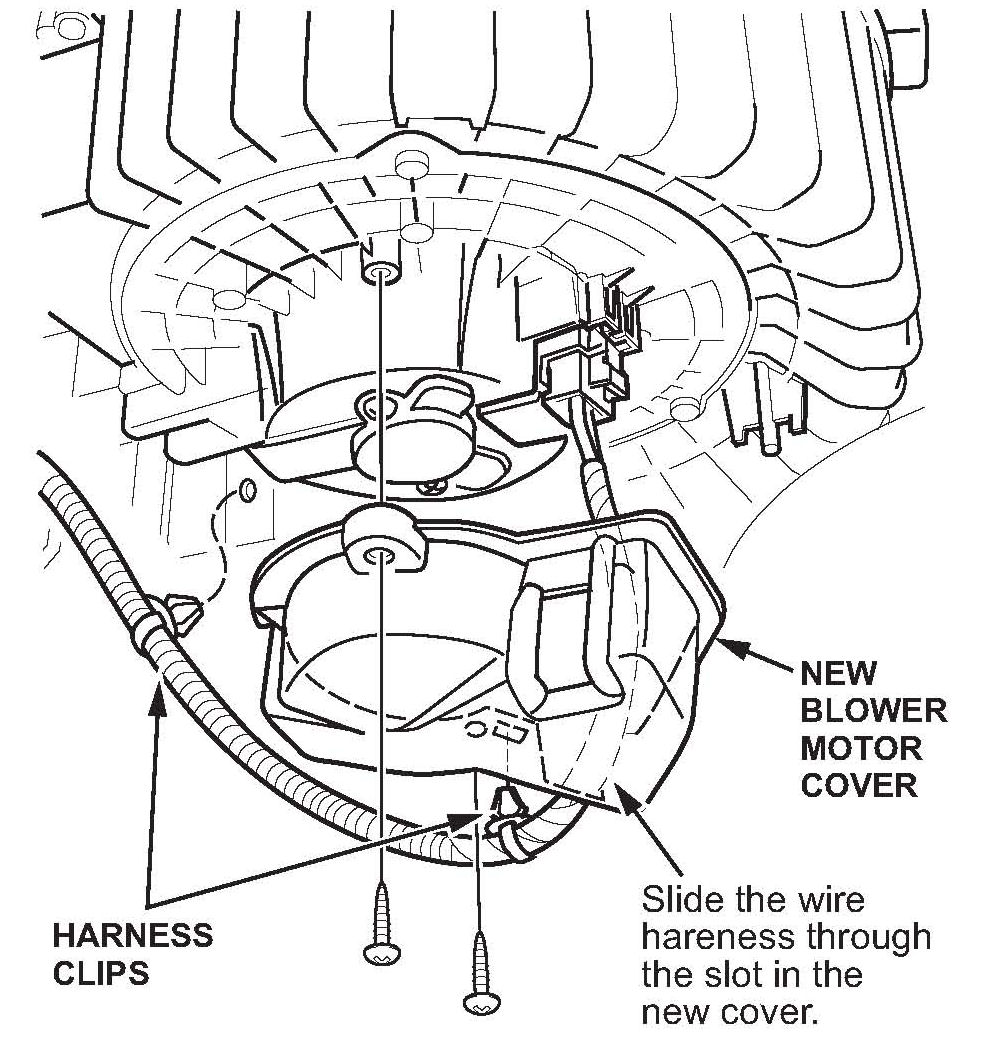 NEW BLOWER MOTOR COVER

HARNESS CLIPS

Slide the wire hareness through the slot in the new cover.