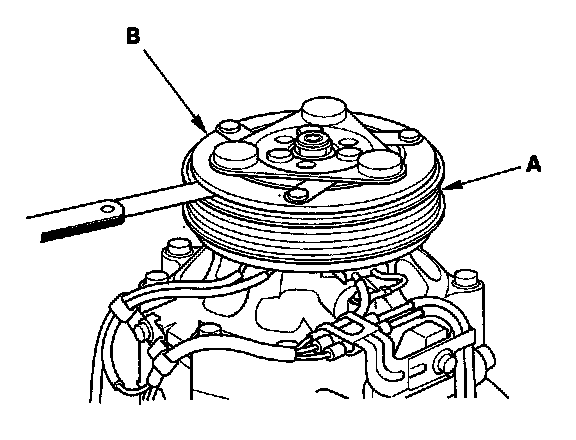 B

A