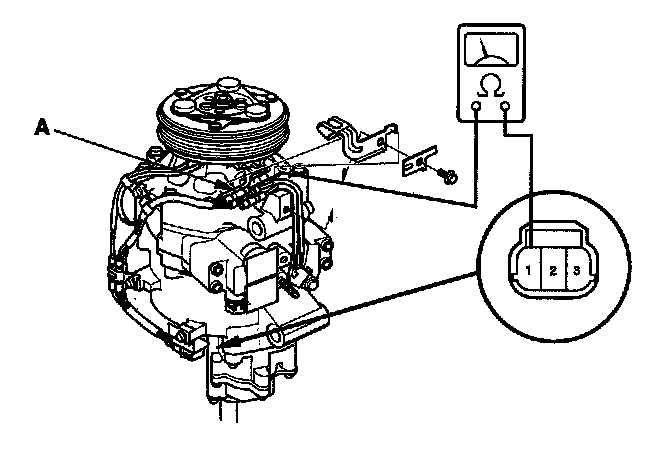 A

Ω

1 2 3