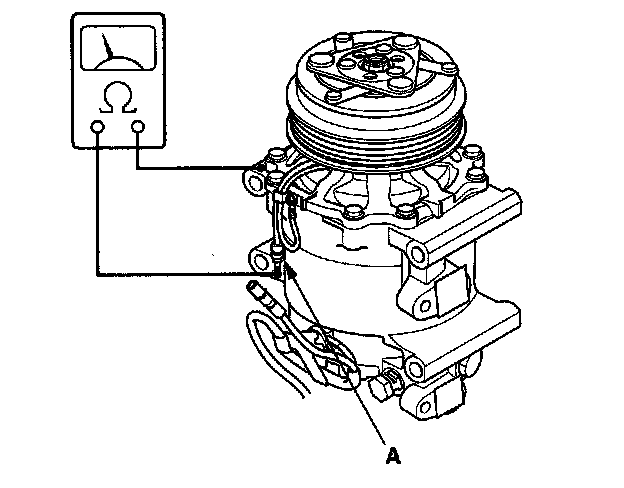 Ω

A