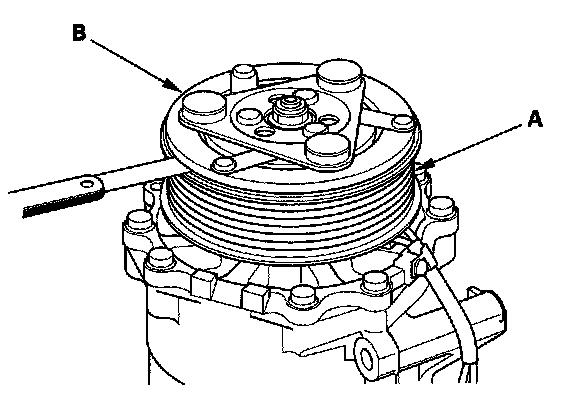 B
A