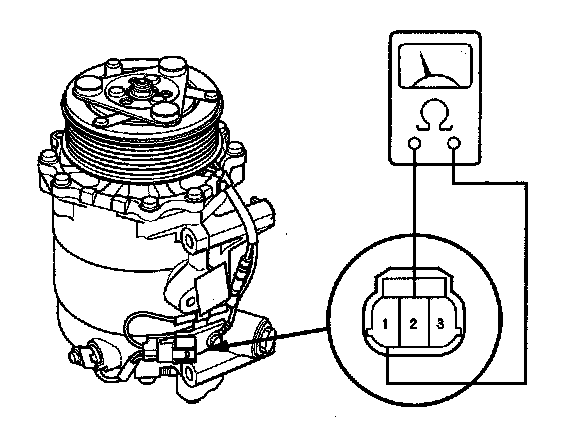 Ω

1 2 3