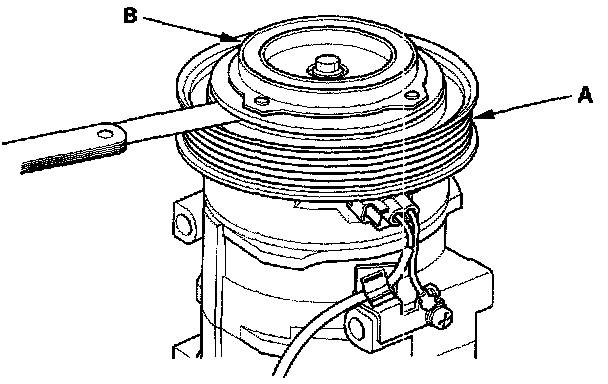 B

A