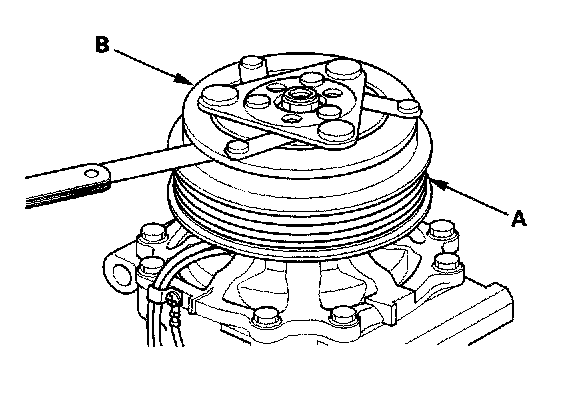 B

A