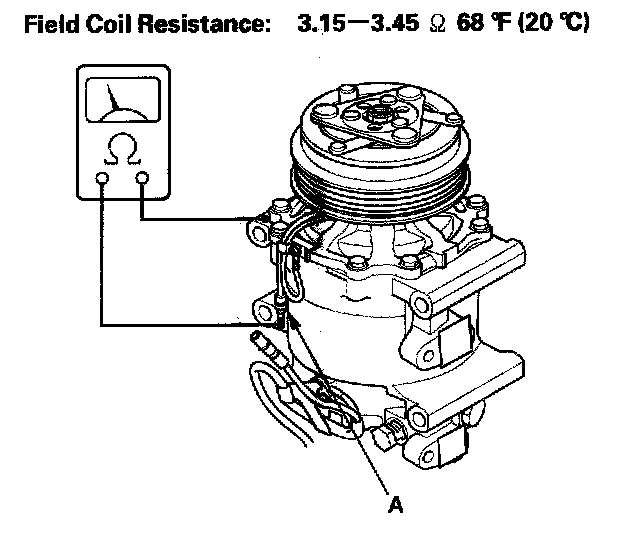 Field Coil Resistance: 3.15—3.45 Ω 68 °F (20 °C)

Ω

A