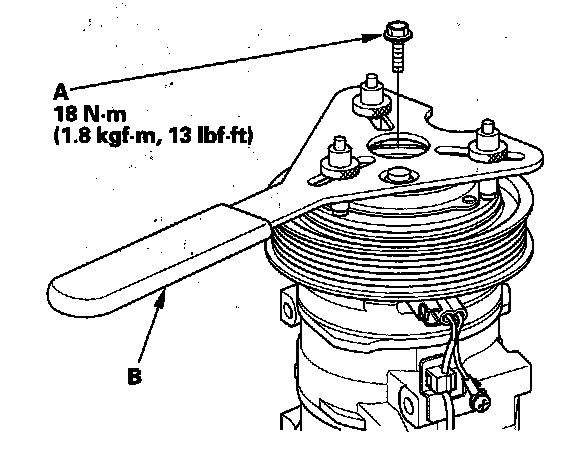 A
18 N·m
(1.8 kgf·m, 13 lbf·ft)

B