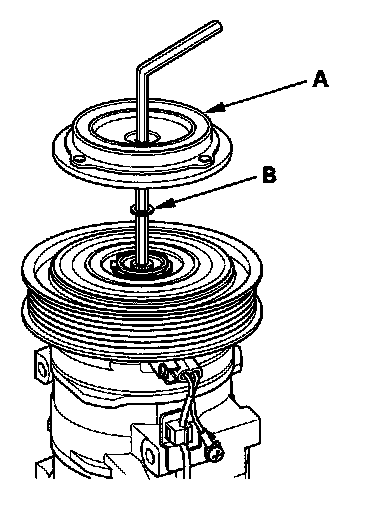 A

B