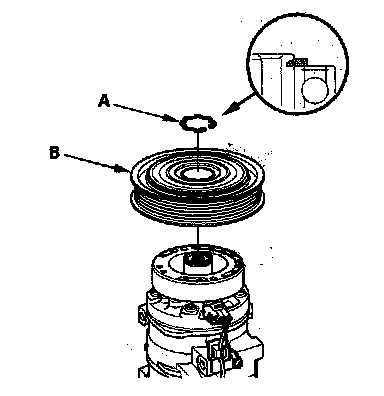 A
B