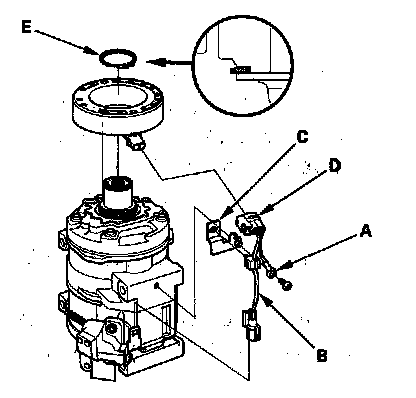 E
C
D
A
B