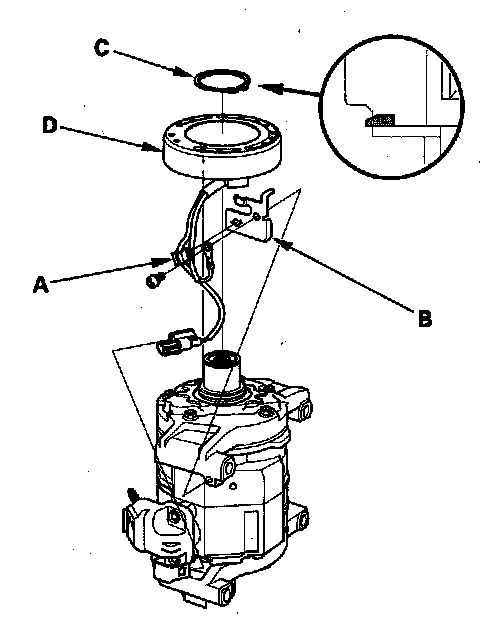 C
D
A
B