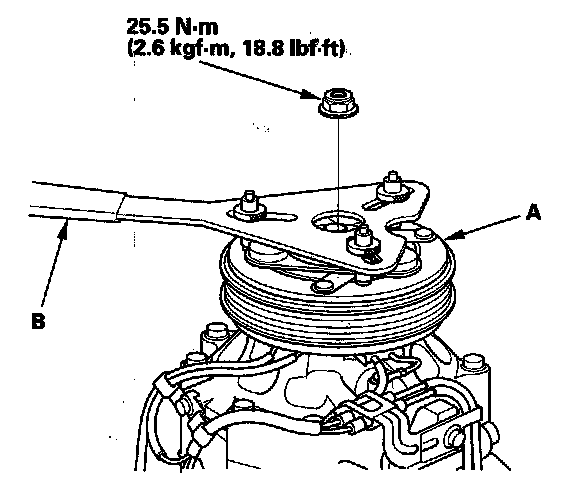 25.5 N·m
(2.6 kgf·m, 18.8 lbf·ft)

A

B