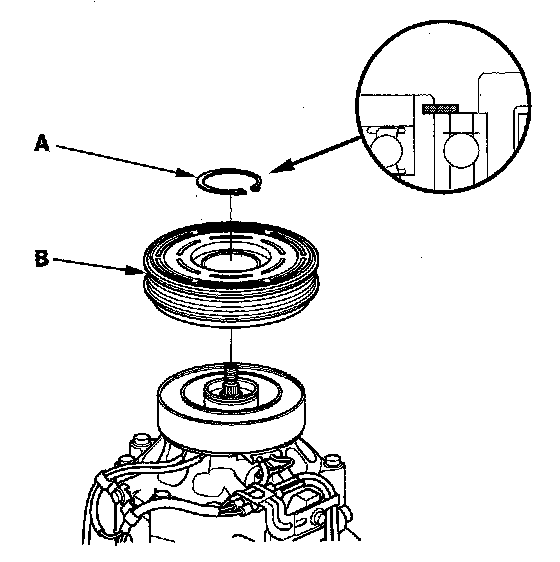 A

B