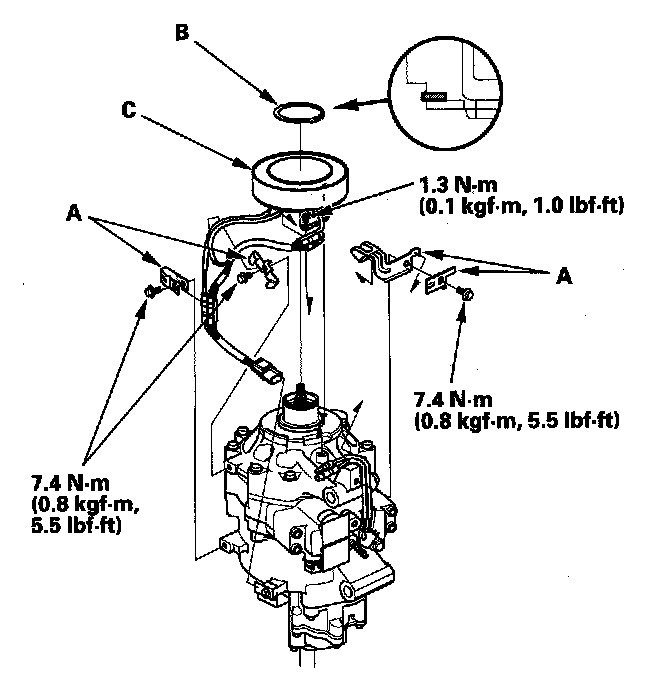 B

C

1.3 N·m
(0.1 kgf·m, 1.0 lbf·ft)

A

A

7.4 N·m
(0.8 kgf·m, 5.5 lbf·ft)

7.4 N·m
(0.8 kgf·m,
5.5 lbf·ft)