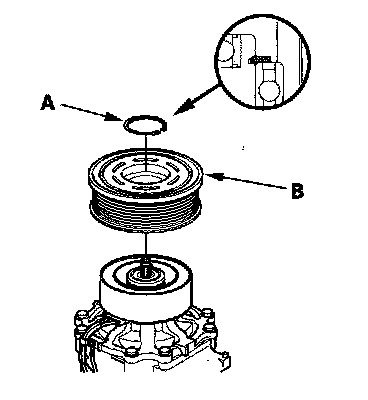 A

B