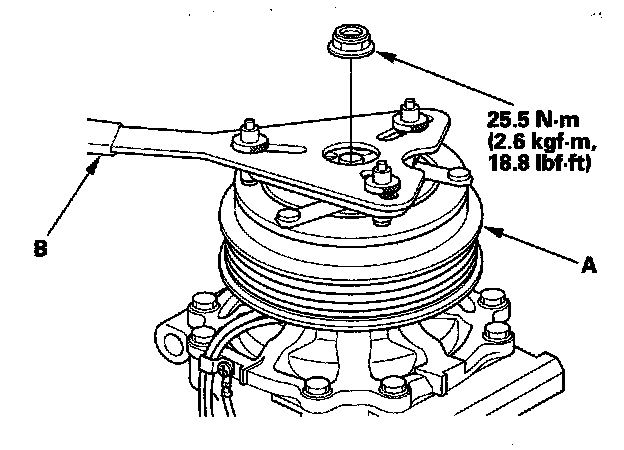 25.5 N·m
(2.6 kgf·m,
18.8 lbf·ft)

B

A