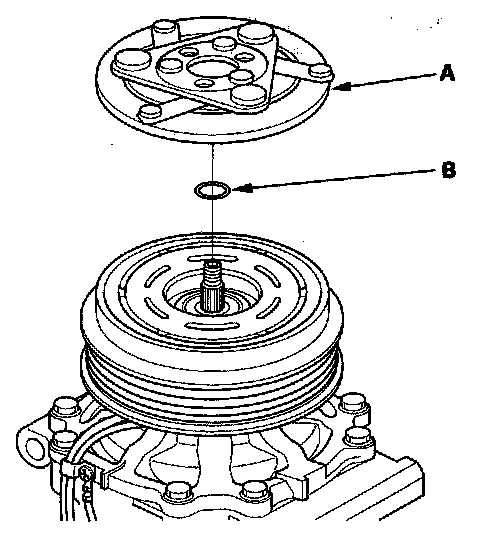 A

B