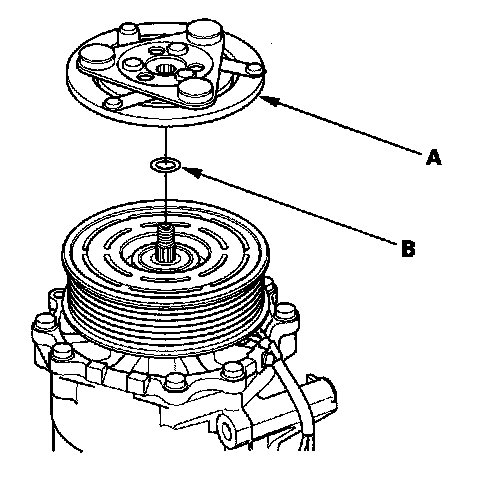 A

B