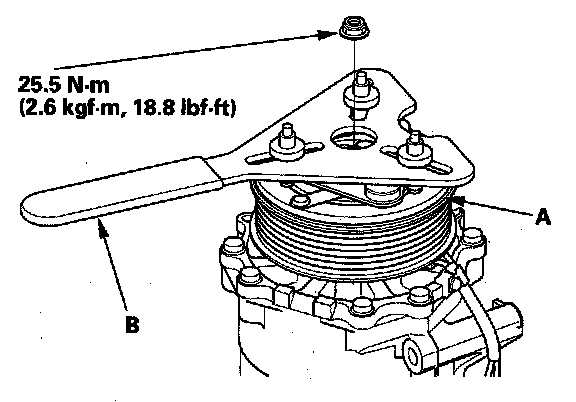 25.5 N·m
(2.6 kgf·m, 18.8 lbf·ft)

A

B