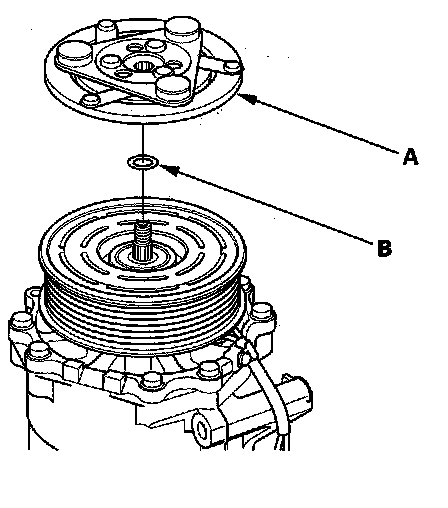 A

B