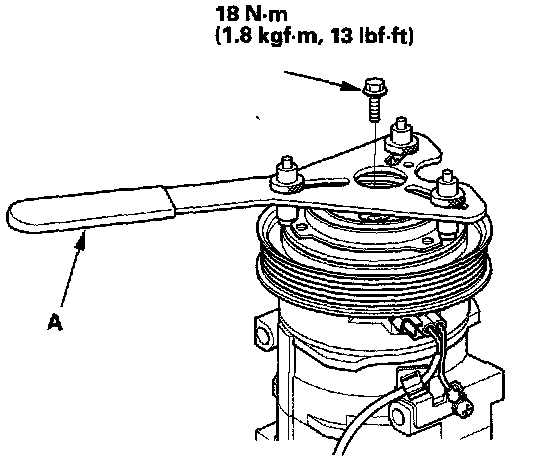 18 N·m
(1.8 kgf·m, 13 lbf·ft)

A