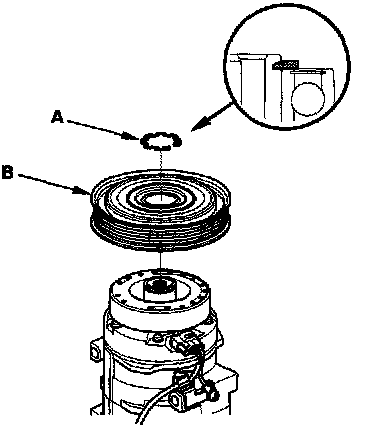 A

B