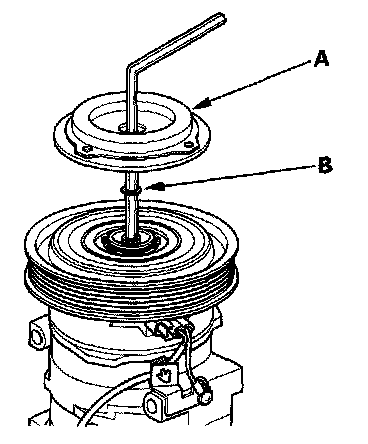 A
B