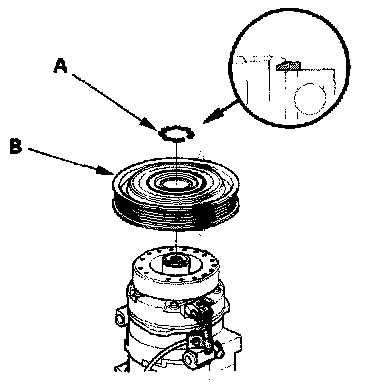 A

B