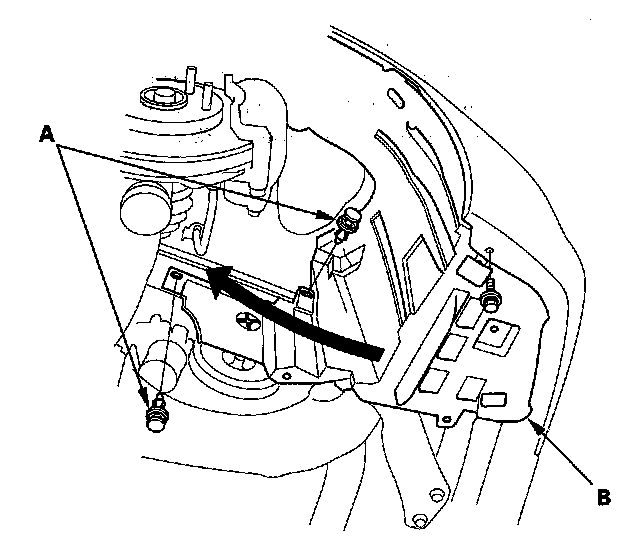 A

B