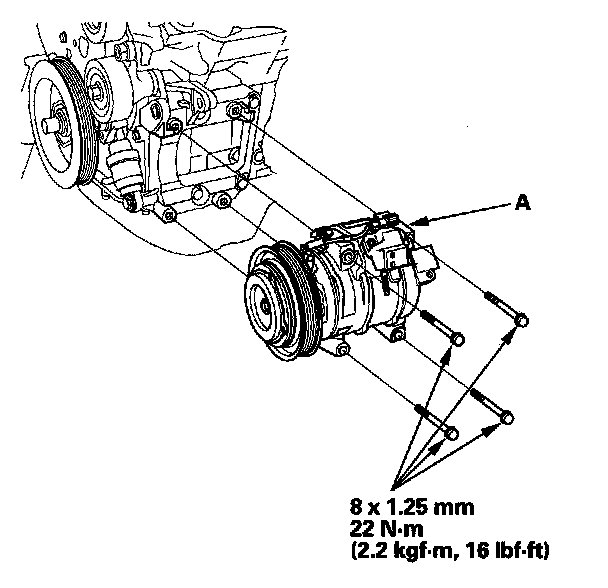 A

8 x 1.25 mm
22 N·m
(2.2 kgf·m, 16 lbf·ft)