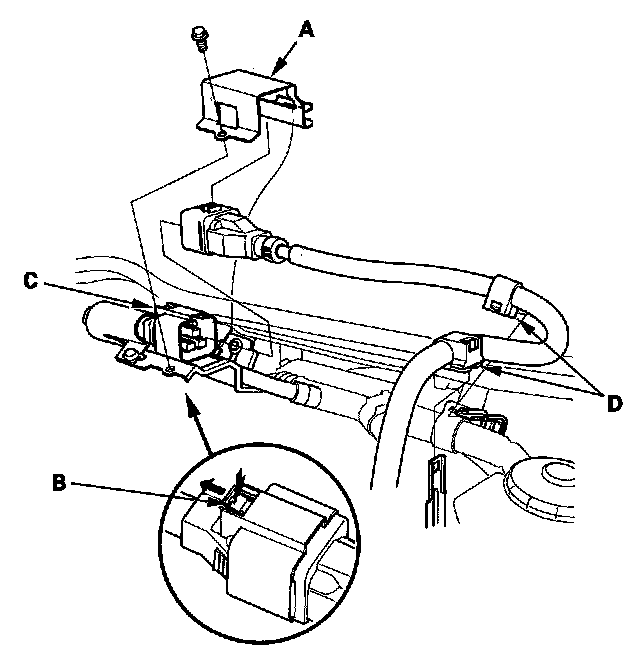 A
C
D
B