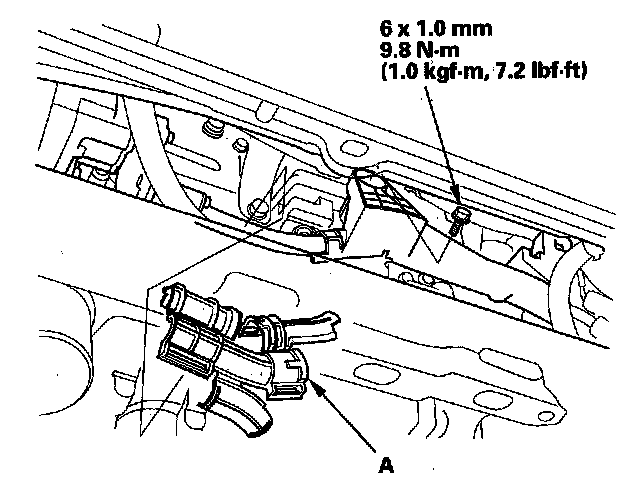 6 x 1.0 mm
9.8 N·m
(1.0 kgf·m, 7.2 lbf·ft)

A