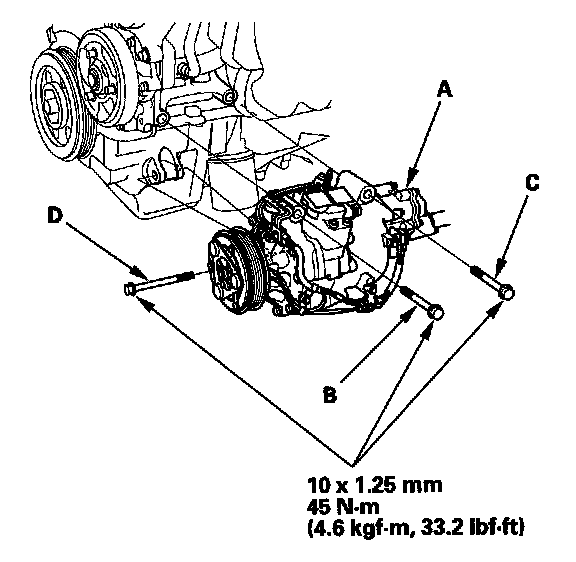 A

C

D

B

10 x 1.25 mm
45 N·m
(4.6 kgf·m, 33.2 lbf·ft)