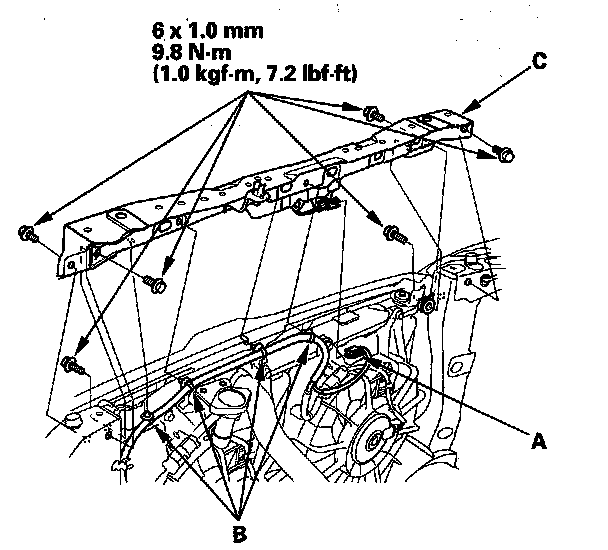 6 x 1.0 mm
9.8 N·m
(1.0 kgf·m, 7.2 lbf·ft)

C

A

B