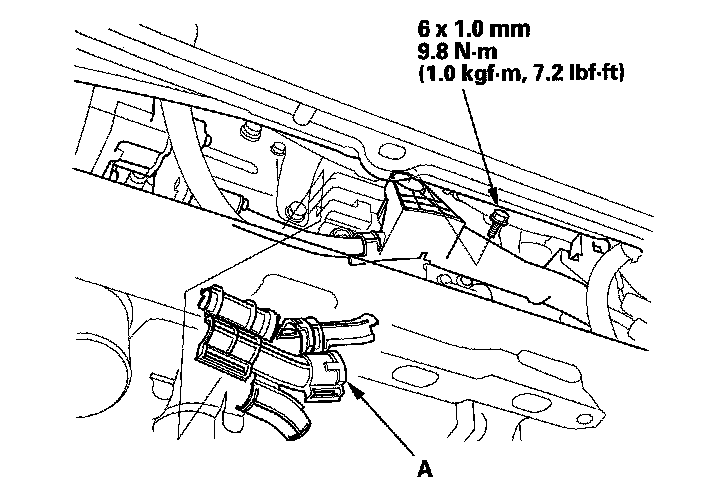 6 x 1.0 mm
9.8 N·m
(1.0 kgf·m, 7.2 lbf·ft)

A