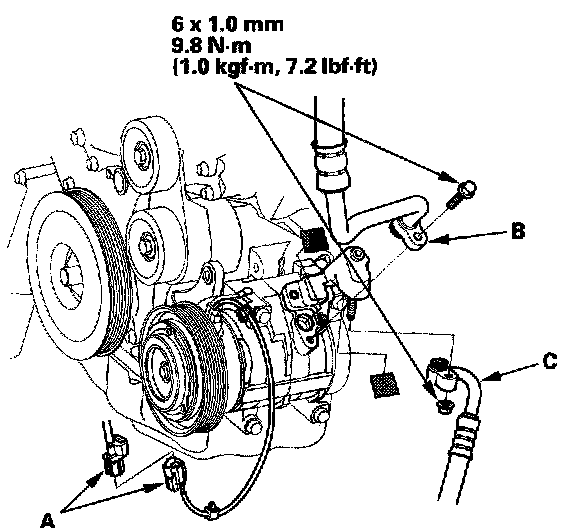 6 x 1.0 mm
9.8 N·m
(1.0 kgf·m, 7.2 lbf·ft)

B

C

A