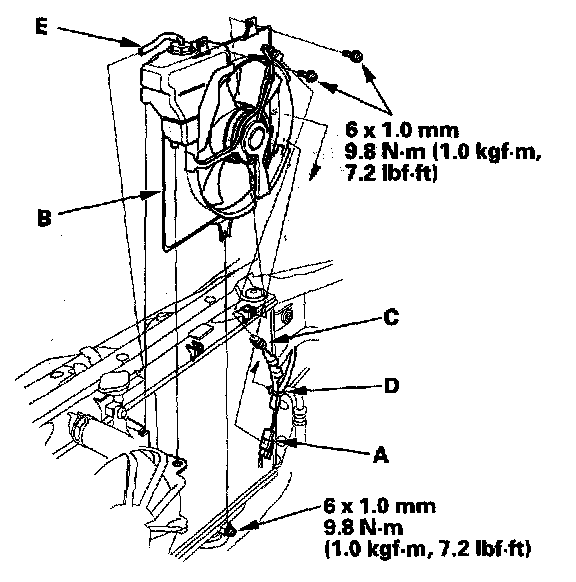 E

6 x 1.0 mm
9.8 N·m (1.0 kgf·m, 7.2 lbf·ft)

B

C

D

A

6 x 1.0 mm
9.8 N·m
(1.0 kgf·m, 7.2 lbf·ft)