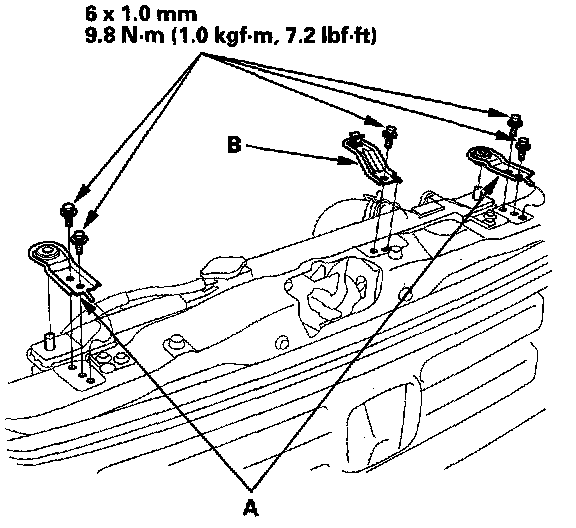 6 x 1.0 mm
9.8 N·m (1.0 kgf·m, 7.2 lbf·ft)

B

A