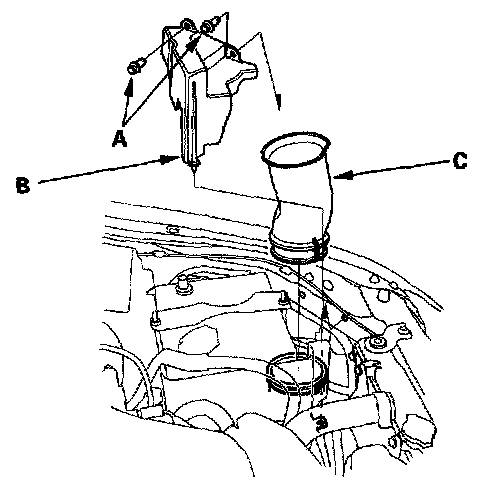 A
B
C