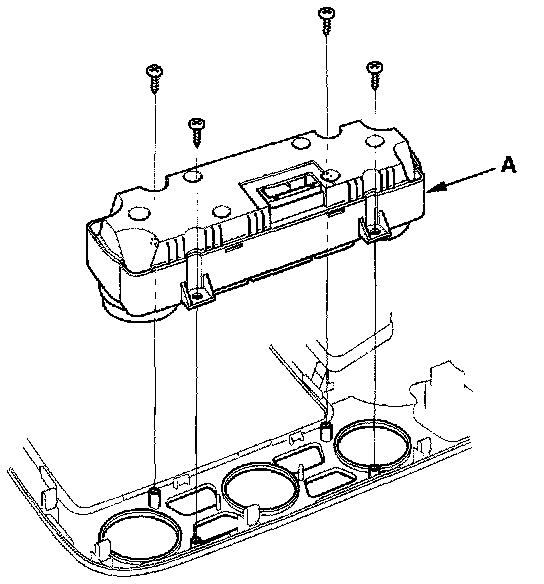 A