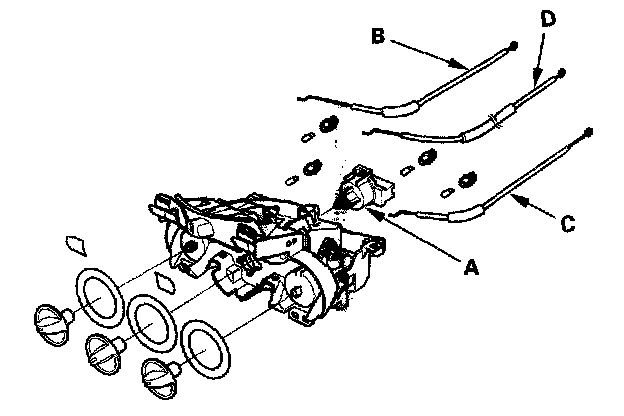 B
D
C
A