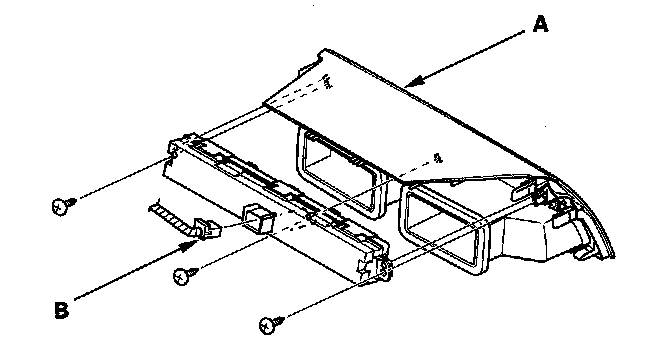 A

B