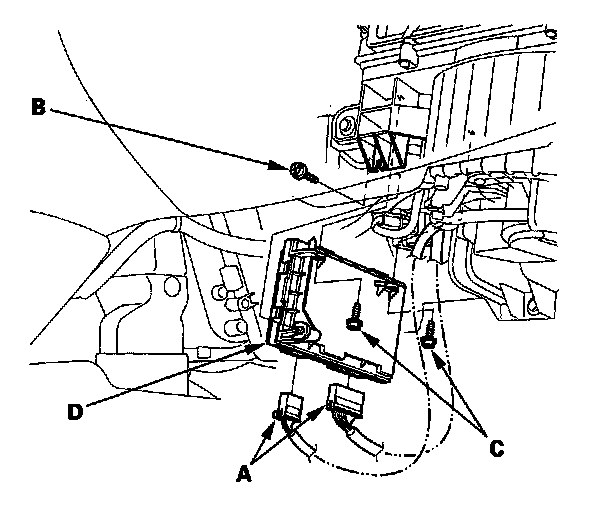 B

D

A

C