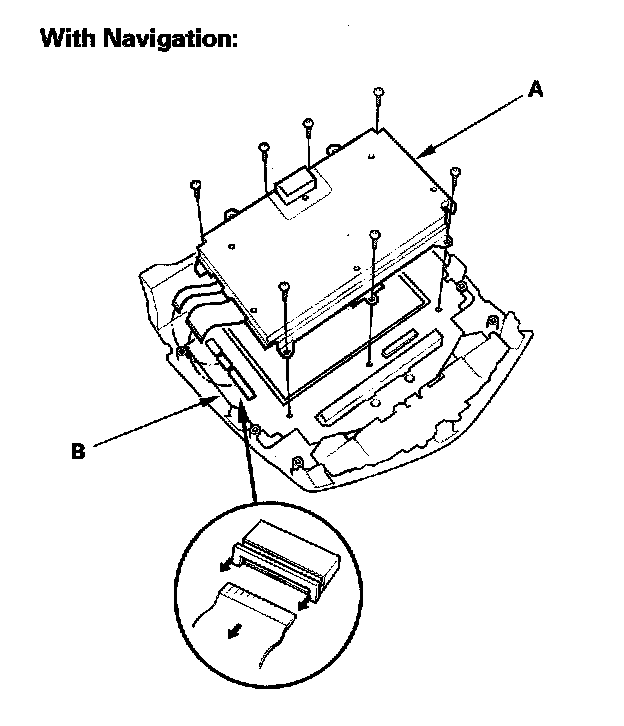 With Navigation:

A

B