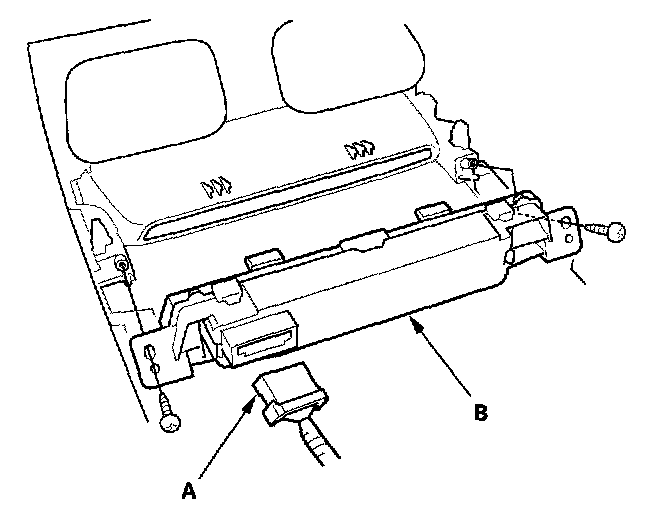 B

A