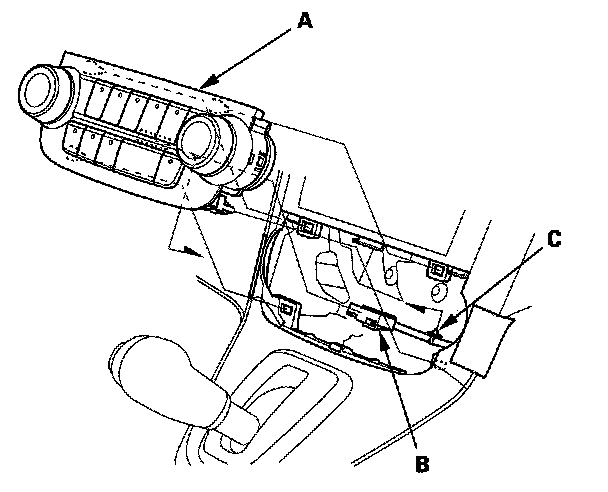 A
C
B