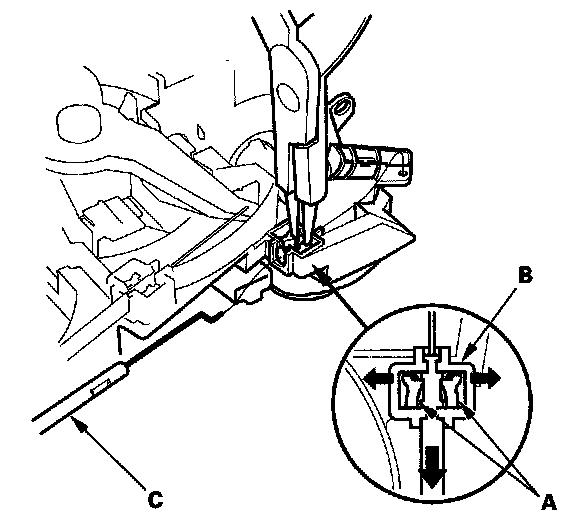 B
C
A