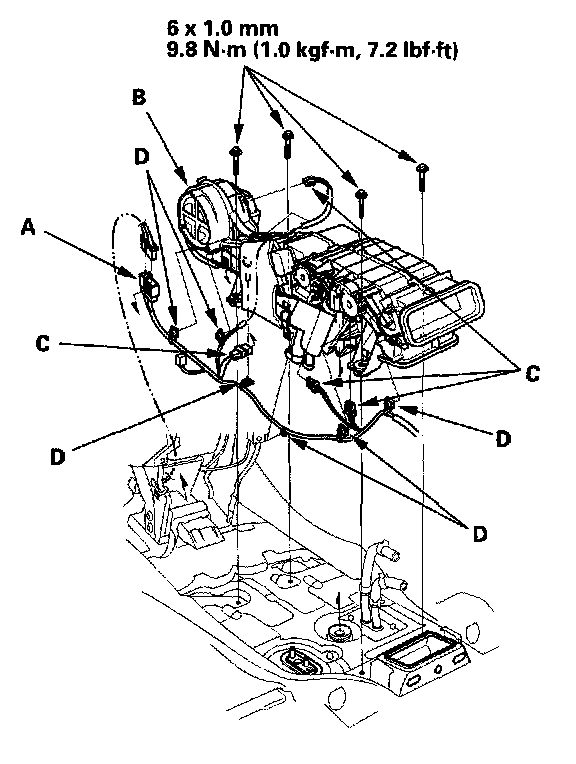 6 x 1.0 mm
9.8 N·m (1.0 kgf·m, 7.2 lbf·ft)

B

D

A

C

C

D

D

D