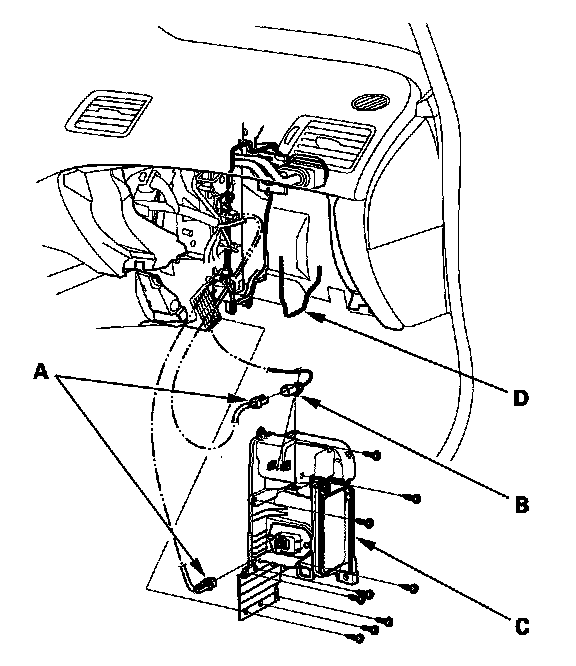 A

D

B

C