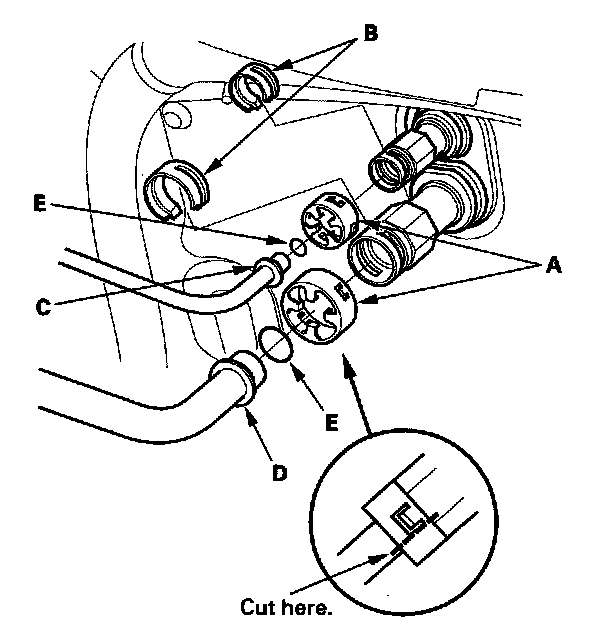 B

E

A

C

E

D

Cut here.