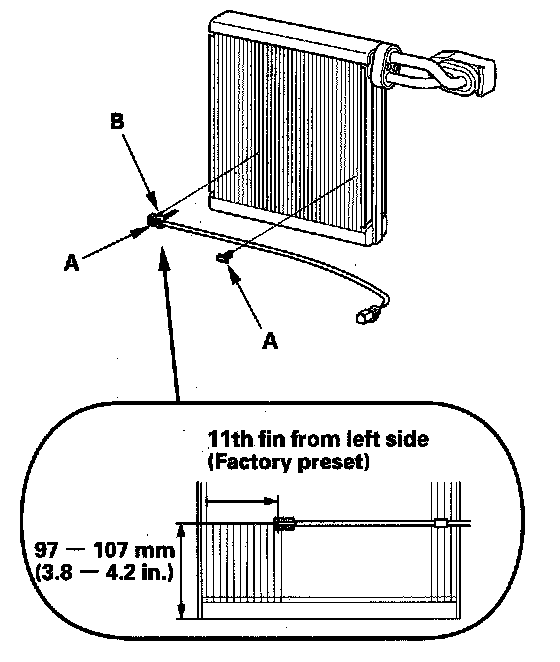 B

A

A

11th fin from left side
(Factory preset)

97 — 107 mm
(3.8 — 4.2 in.)